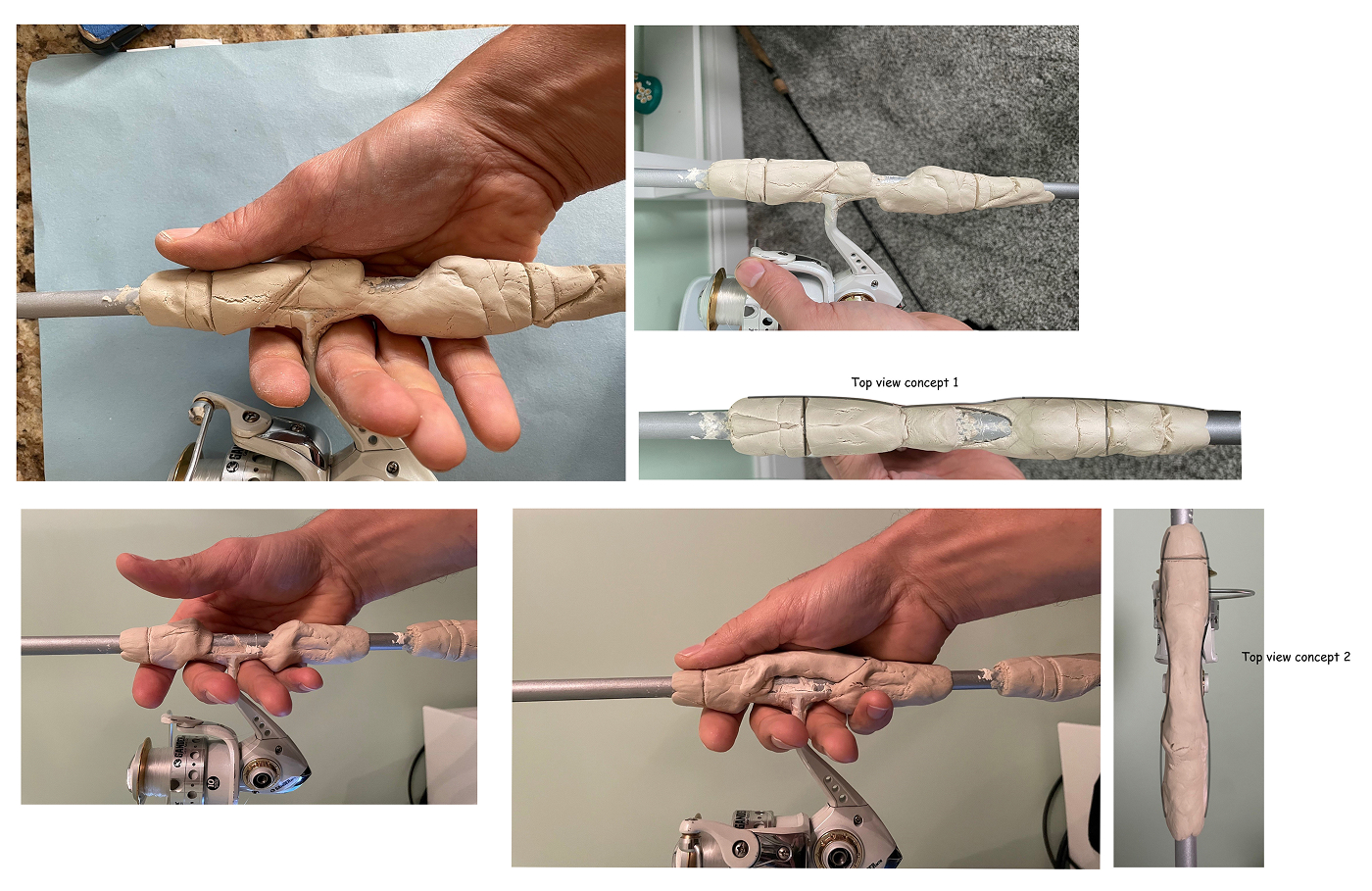 Top view concept 1

Top view concept 2